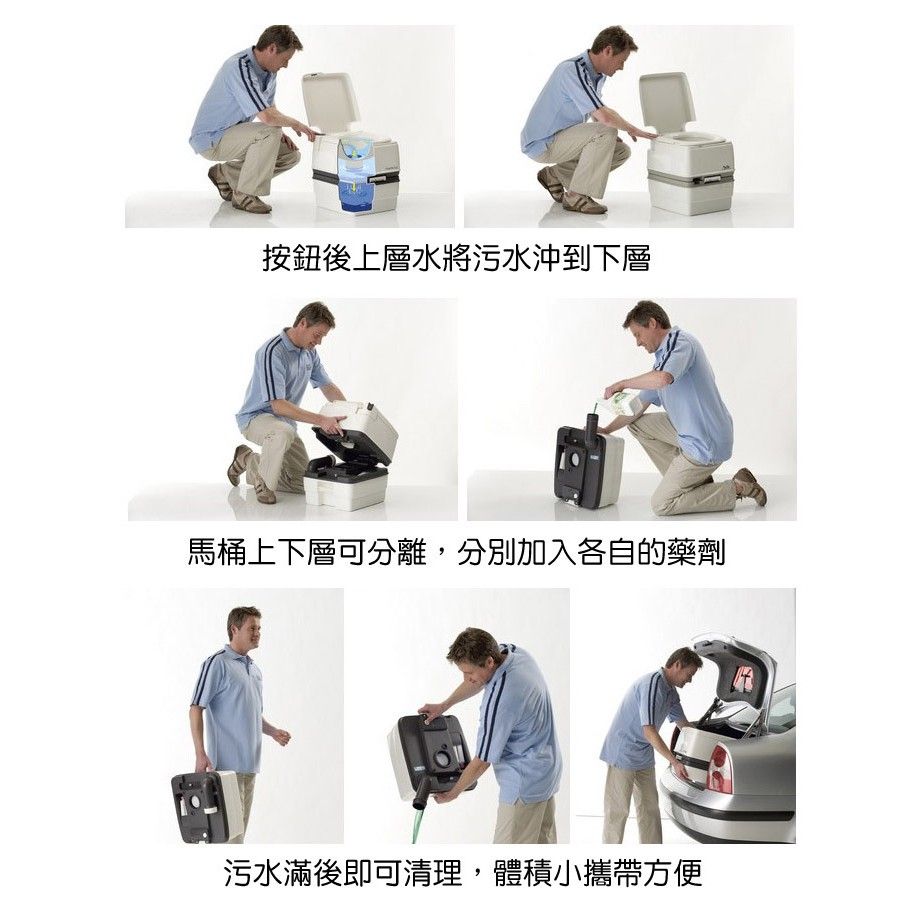 按鈕後上層水將污水沖到下層

馬桶上下層可分離，分別加入各自的藥劑

污水滿後即可清理，體積小攜帶方便