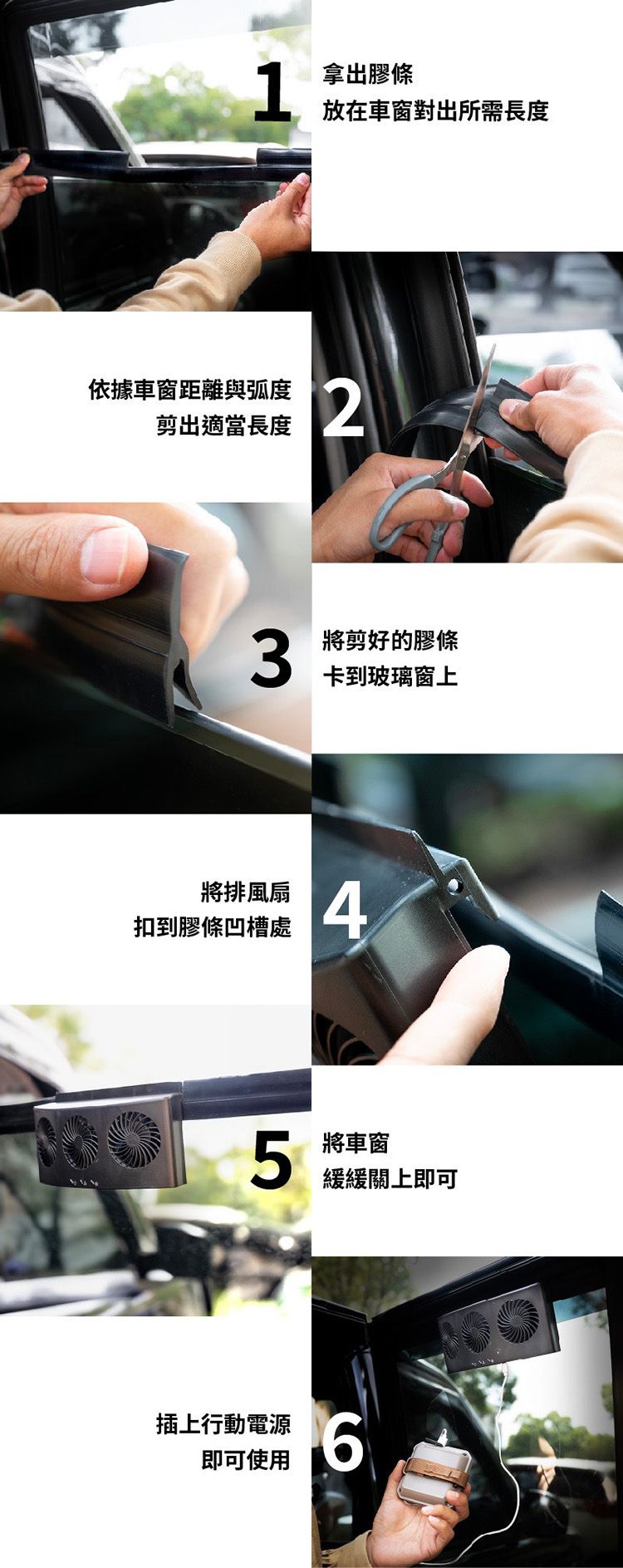 1
拿出膠條
放在車窗對出所需長度

依據車窗距離與弧度
剪出適當長度
2

3
將剪好的膠條
卡到玻璃窗上

將排風扇
扣到膠條凹槽處
4

5
將車窗
緩緩關上即可

插上行動電源
即可使用
6