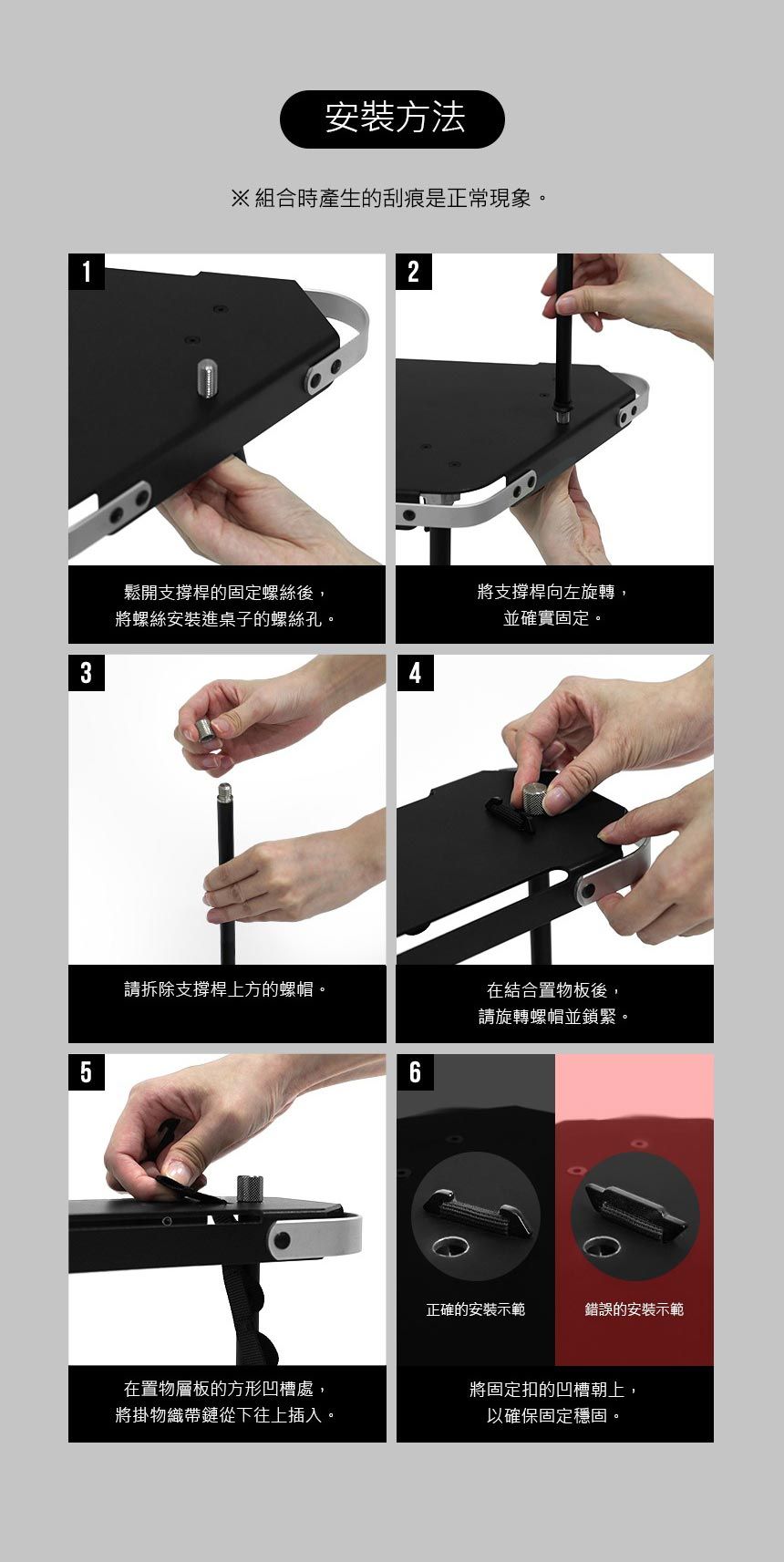 安裝方法

※ 組合時產生的刮痕是正常現象。

1

鬆開支撐桿的固定螺絲後，
將螺絲安裝進桌子的螺絲孔。

2

將支撐桿向左旋轉，
並確實固定。

3

請拆除支撐桿上方的螺帽。

4

在結合置物板後，
請旋轉螺帽並鎖緊。

5

在置物層板的方形凹槽處，
將掛物織帶鏈從下往上插入。

6

正確的安裝示範

錯誤的安裝示範

將固定扣的凹槽朝上，
以確保固定穩固。