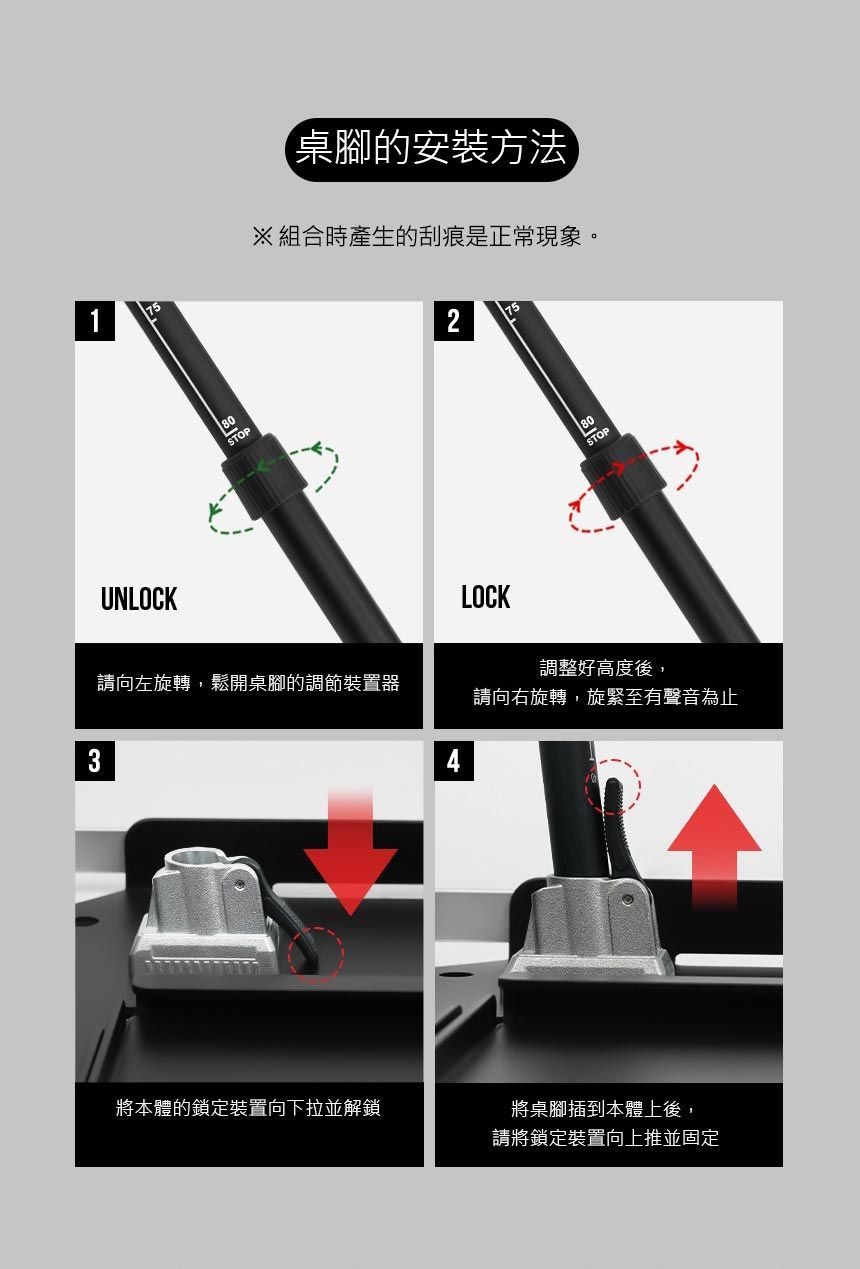 桌腳的安裝方法

※ 組合時產生的刮痕是正常現象。

1

75

80
STOP

UNLOCK

請向左旋轉，鬆開桌腳的調節裝置器

2

75

80
STOP

LOCK

調整好高度後，
請向右旋轉，旋緊至有聲音為止

3

將本體的鎖定裝置向下拉並解鎖

4

將桌腳插到本體上後，
請將鎖定裝置向上推並固定