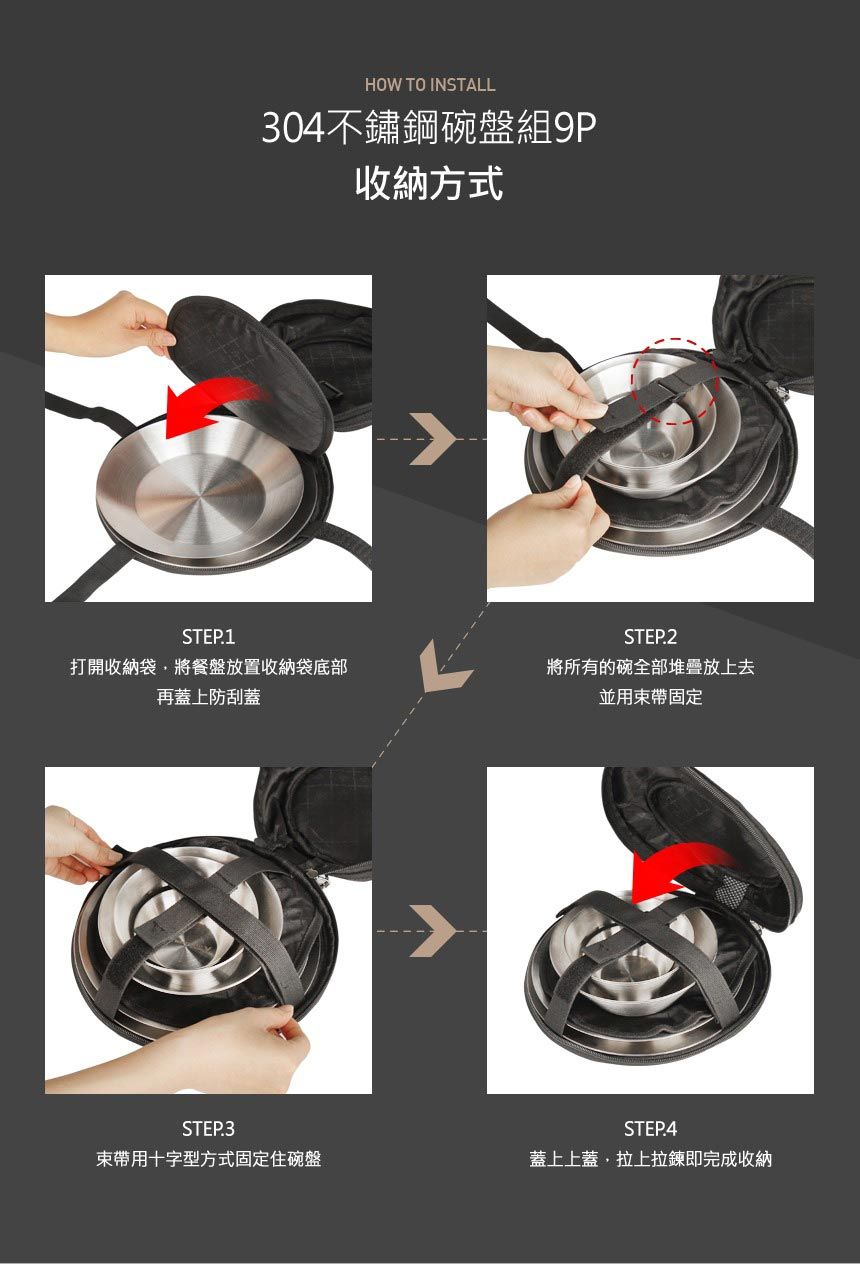 HOW TO INSTALL
304不鏽鋼碗盤組9P
收納方式

STEP.1
打開收納袋，將餐盤放置收納袋底部
再蓋上防刮蓋

STEP.2
將所有的碗全部堆疊放上去
並用束帶固定

STEP.3
束帶用十字型方式固定住碗盤

STEP.4
蓋上上蓋，拉上拉鍊即完成收納